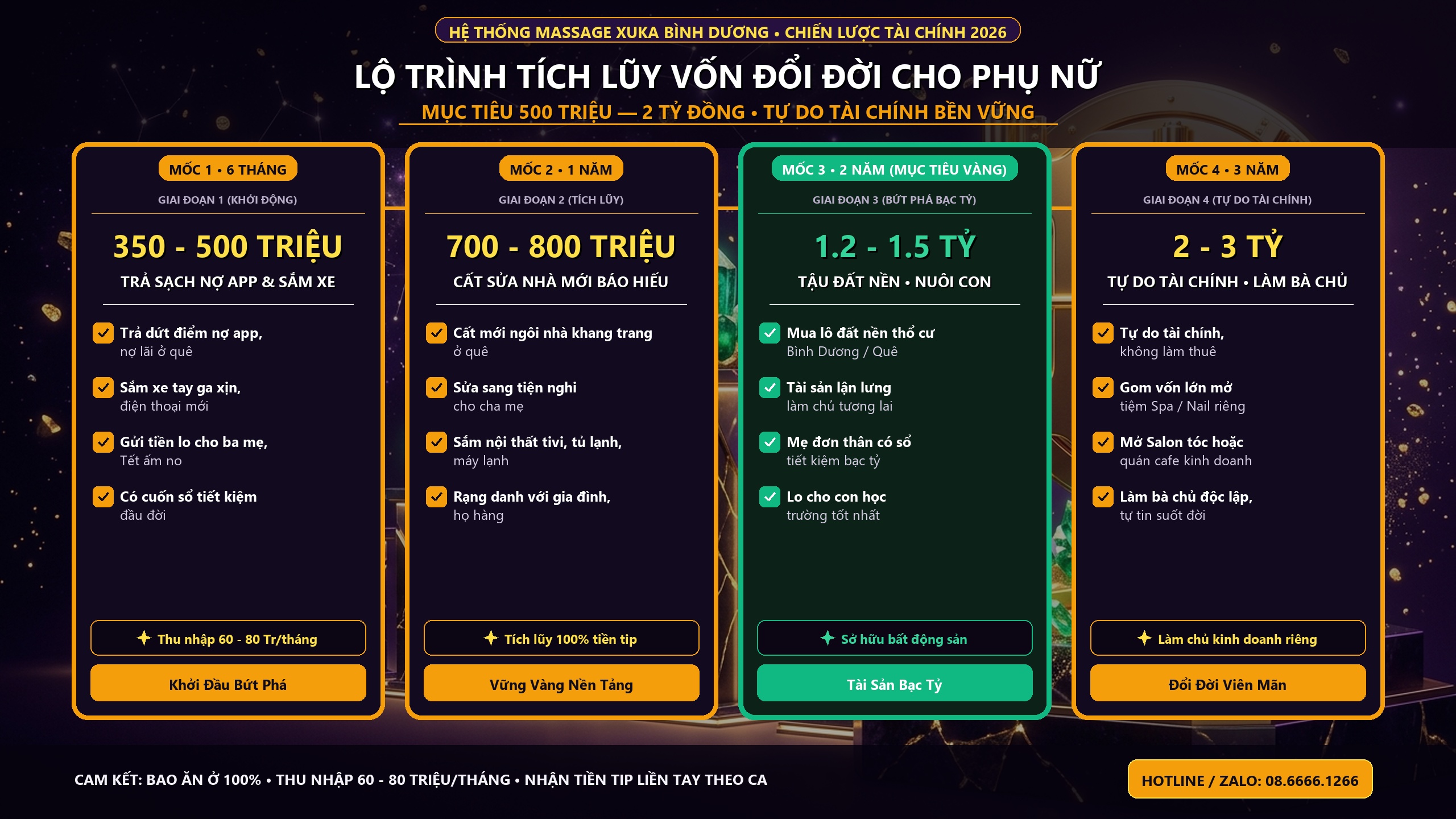 HỆ THỐNG MASSAGE XUKA BÌNH DƯƠNG • CHIẾN LƯỢC TÀI CHÍNH 2026

LỘ TRÌNH TÍCH LŨY VỐN ĐỔI ĐỜI CHO PHỤ NỮ

MỤC TIÊU 500 TRIỆU — 2 TỶ ĐỒNG • TỰ DO TÀI CHÍNH BỀN VỮNG

MỐC 1 • 6 THÁNG

GIAI ĐOẠN 1 (KHỞI ĐỘNG)

350 - 500 TRIỆU

TRẢ SẠCH NỢ APP & SẮM XE

☑ Trả dứt điểm nợ app, nợ lãi ở quê

☑ Sắm xe tay ga xịn, điện thoại mới

☑ Gửi tiền lo cho ba mẹ, Tết ấm no

☑ Có cuốn sổ tiết kiệm đầu đời

Thu nhập 60 - 80 Tr/tháng

Khởi Đầu Bứt Phá

MỐC 2 • 1 NĂM

GIAI ĐOẠN 2 (TÍCH LŨY)

700 - 800 TRIỆU

CẤT SỬA NHÀ MỚI BÁO HIẾU

☑ Cất mới ngôi nhà khang trang ở quê

☑ Sửa sang tiện nghi cho cha mẹ

☑ Sắm nội thất tivi, tủ lạnh, máy lạnh

☑ Rạng danh với gia đình, họ hàng

Tích lũy 100% tiền tip

Vững Vàng Nền Tảng

MỐC 3 • 2 NĂM (MỤC TIÊU VÀNG)

GIAI ĐOẠN 3 (BỨT PHÁ BẠC TỶ)

1.2 - 1.5 TỶ

TẬU ĐẤT NỀN • NUÔI CON

☑ Mua lô đất nền thổ cư Bình Dương / Quê

☑ Tài sản lận lưng làm chủ tương lai

☑ Mẹ đơn thân có sổ tiết kiệm bạc tỷ

☑ Lo cho con học trường tốt nhất

Sở hữu bất động sản

Tài Sản Bạc Tỷ

MỐC 4 • 3 NĂM

GIAI ĐOẠN 4 (TỰ DO TÀI CHÍNH)

2 - 3 TỶ

TỰ DO TÀI CHÍNH • LÀM BÀ CHỦ

☑ Tự do tài chính, không làm thuê

☑ Gom vốn lớn mở tiệm Spa / Nail riêng

☑ Mở Salon tóc hoặc quán cafe kinh doanh

☑ Làm bà chủ độc lập, tự tin suốt đời

Làm chủ kinh doanh riêng

Đổi Đời Viên Mãn

CAM KẾT: BAO ĂN Ở 100% • THU NHẬP 60 - 80 TRIỆU/THÁNG • NHẬN TIỀN TIP LIỀN TAY THEO CA

HOTLINE / ZALO: 08.6666.1266